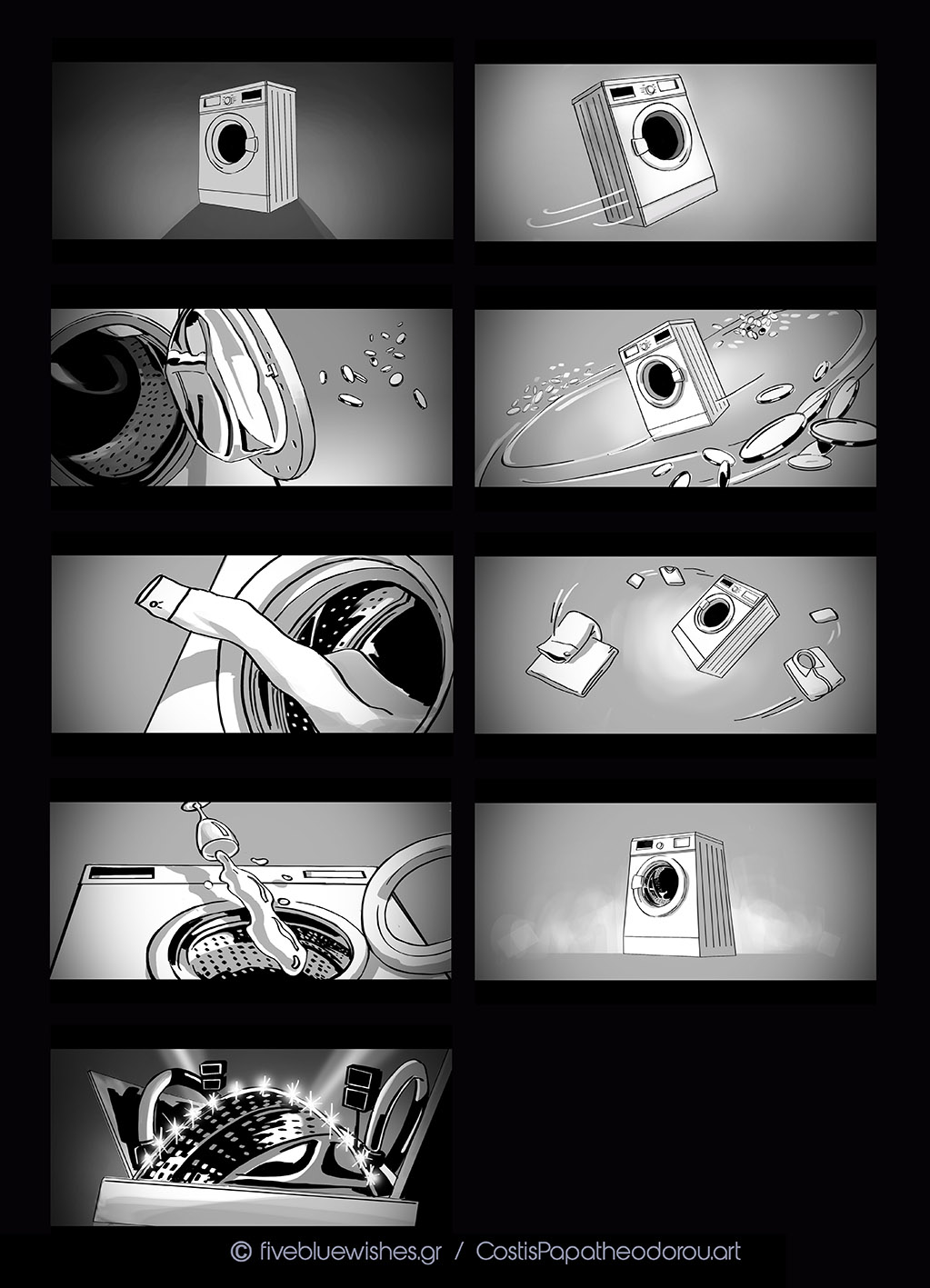 © fivebluewishes.gr / CostisPapatheodorou.art